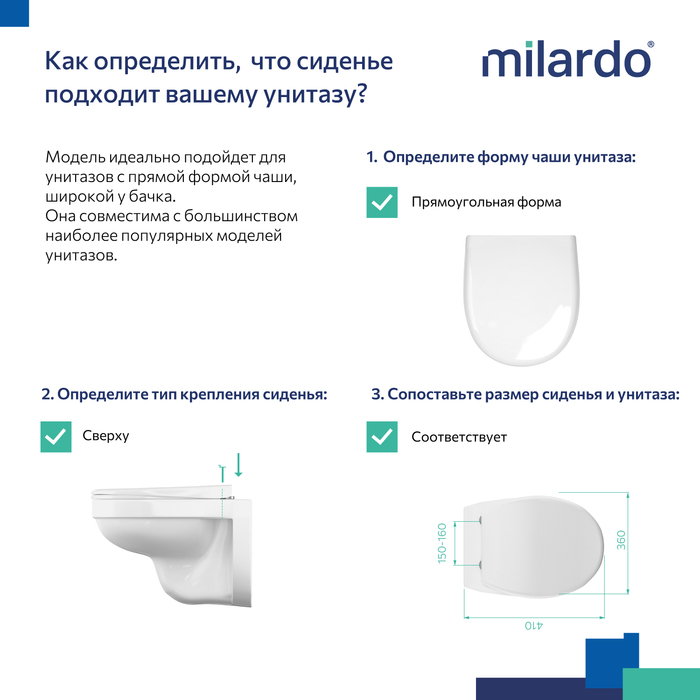 Как определить, что сиденье подходит вашему унитазу?

milardo®

Модель идеально подойдет для унитазов с прямой формой чаши, широкой у бачка.
Она совместима с большинством наиболее популярных моделей унитазов.

1. Определите форму чаши унитаза:

Прямоугольная форма

2. Определите тип крепления сиденья:

Сверху

3. Сопоставьте размер сиденья и унитаза:

Соответствует

150-160

360

410