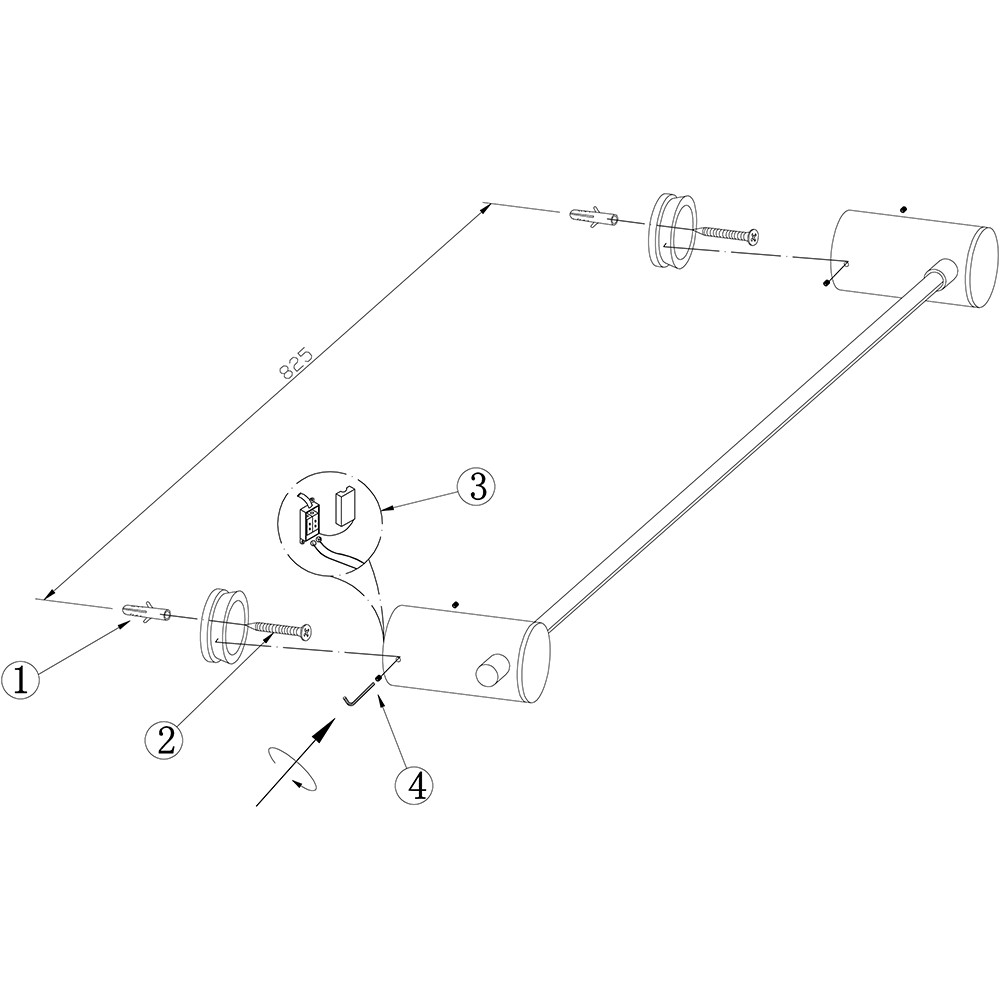 825

3

1

2

4