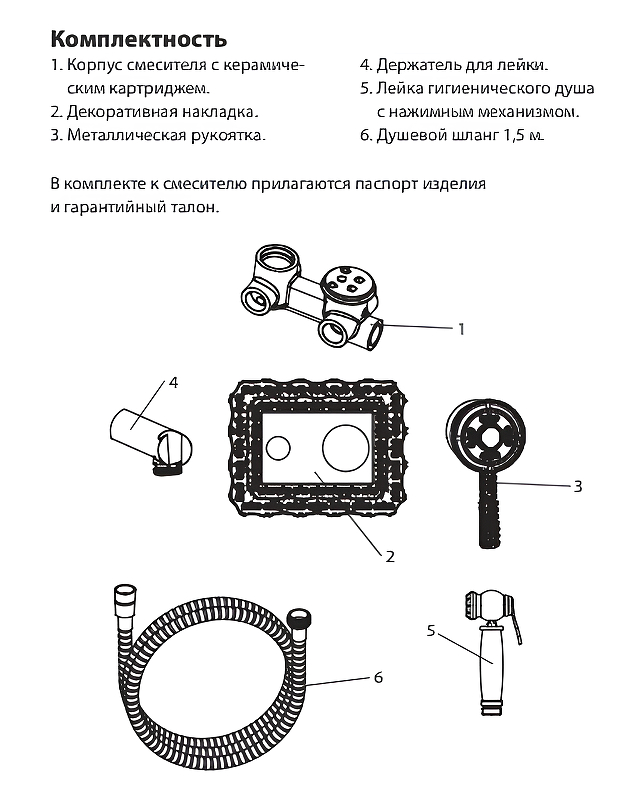 Комплектность

1. Корпус смесителя с керамическим картриджем.
2. Декоративная накладка.
3. Металлическая рукоятка.

4. Держатель для лейки.
5. Лейка гигиенического душа с нажимным механизмом.
6. Душевой шланг 1,5 м.

В комплекте к смесителю прилагаются паспорт изделия и гарантийный талон.

1
4
3
2
5
6