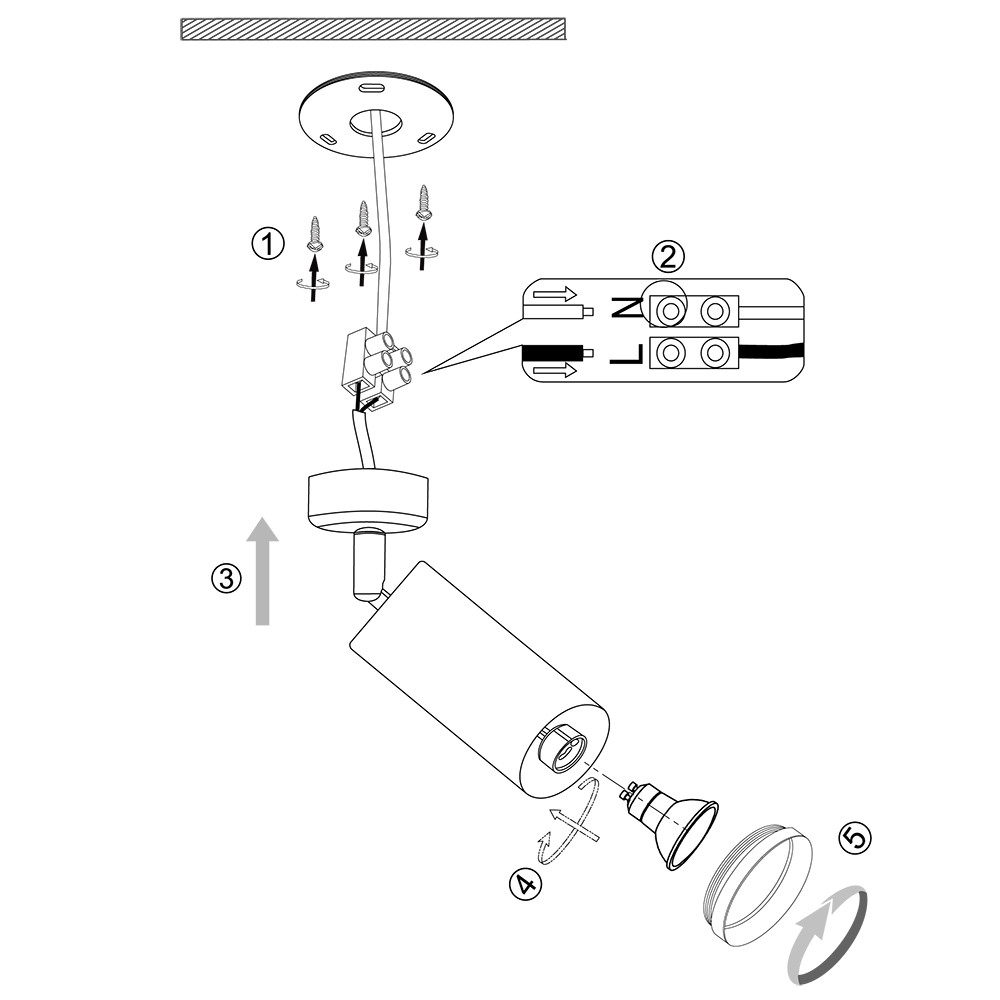 ①
②
N
L
③
④
⑤