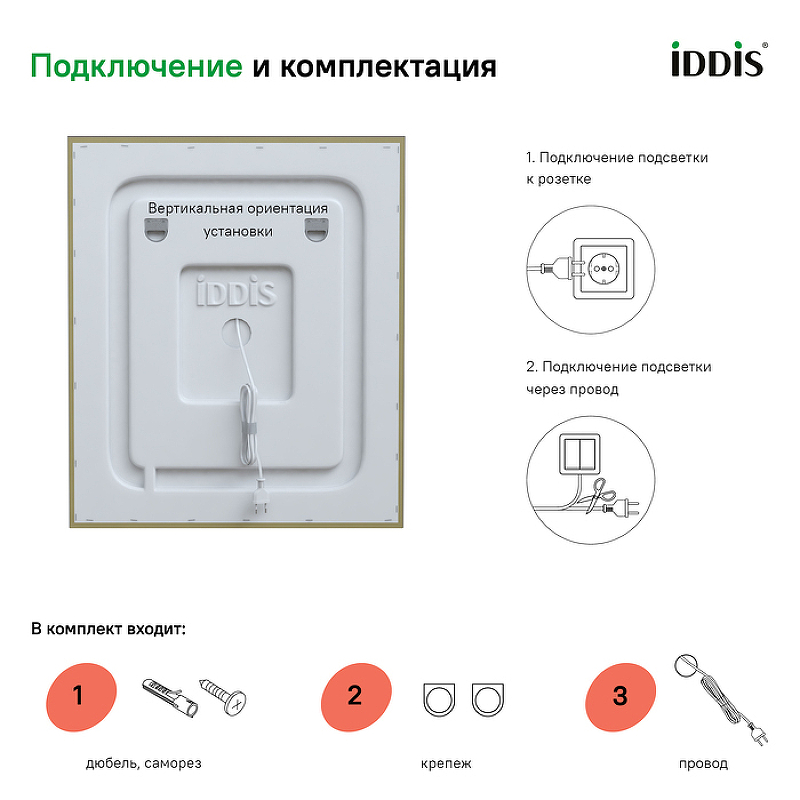 Подключение и комплектация

iDDiS®

Вертикальная ориентация установки

iDDiS

1. Подключение подсветки к розетке

2. Подключение подсветки через провод

В комплект входит:

1

дюбель, саморез

2

крепеж

3

провод