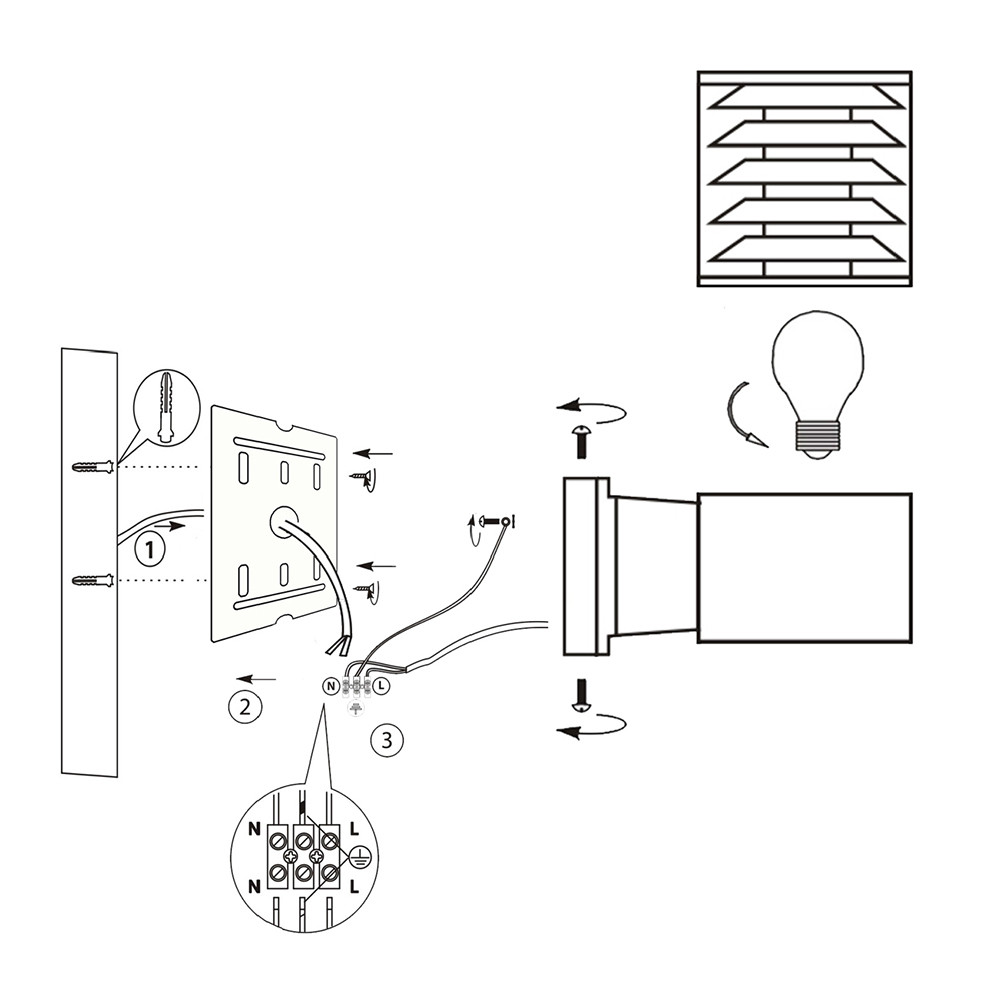 1
2
N
L
3
N
L
N
L