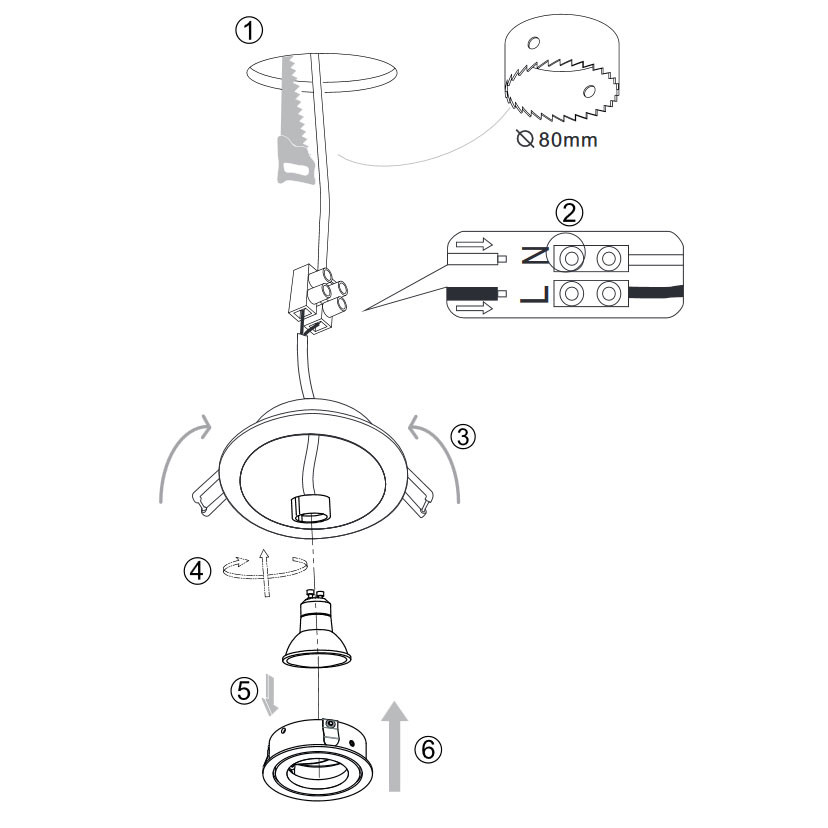 ①

⌀80mm

②

N

L

③

④

⑤

⑥