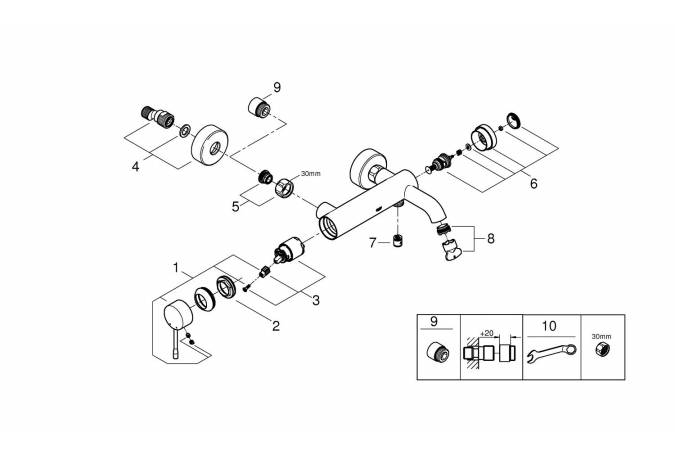 9
4
30mm
5
6
7
8
1
3
2
9
+20
10
30mm