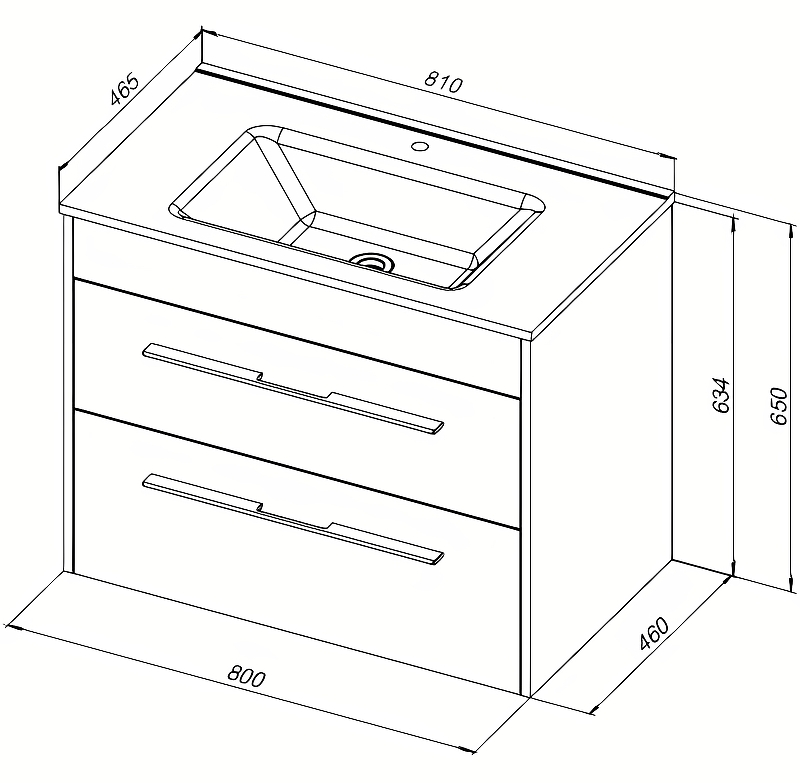 465
810
634
650
460
800