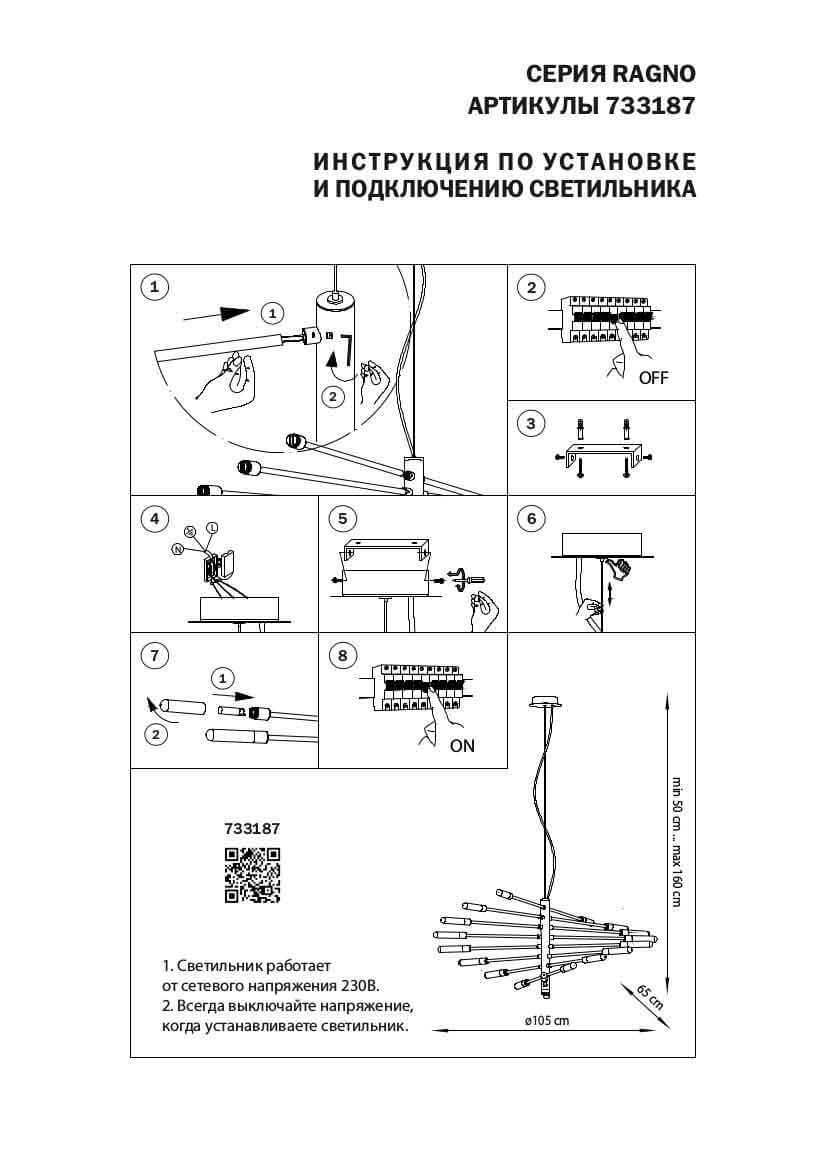 СЕРИЯ RAGNO
АРТИКУЛЫ 733187

ИНСТРУКЦИЯ ПО УСТАНОВКЕ
И ПОДКЛЮЧЕНИЮ СВЕТИЛЬНИКА

1
1
2

2
OFF

3

4
L
N

5

6

7
1
2

8
ON

733187

min 50 cm ... max 160 cm
65 cm
ø105 cm

1. Светильник работает от сетевого напряжения 230В.
2. Всегда выключайте напряжение, когда устанавливаете светильник.