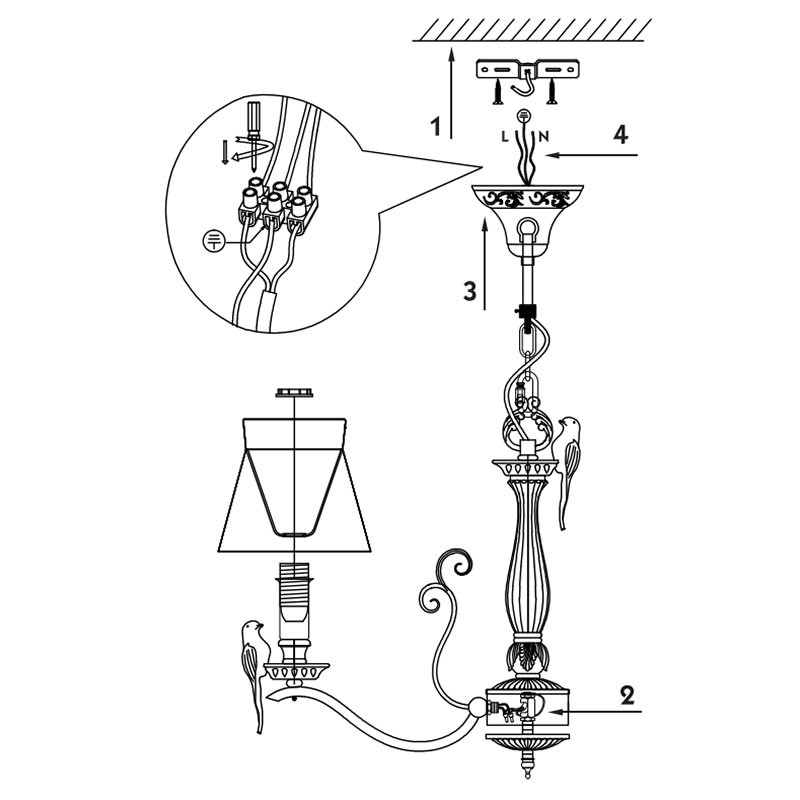 1
L N
4
3
2