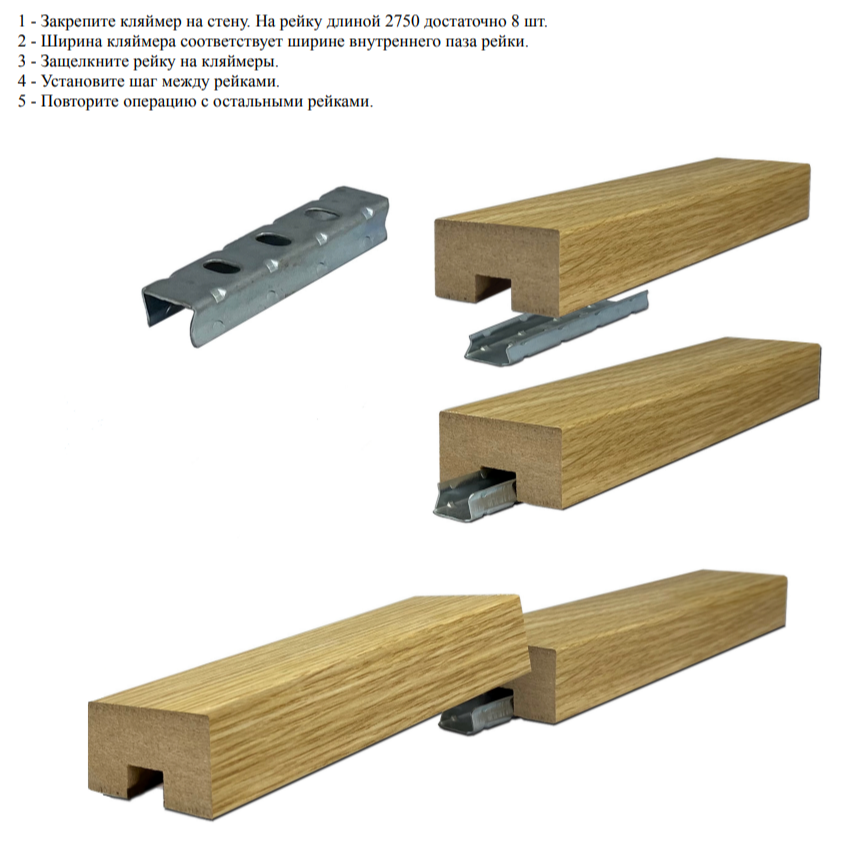 1 - Закрепите кляймер на стену. На рейку длиной 2750 достаточно 8 шт.
2 - Ширина кляймера соответствует ширине внутреннего паза рейки.
3 - Защелкните рейку на кляймеры.
4 - Установите шаг между рейками.
5 - Повторите операцию с остальными рейками.