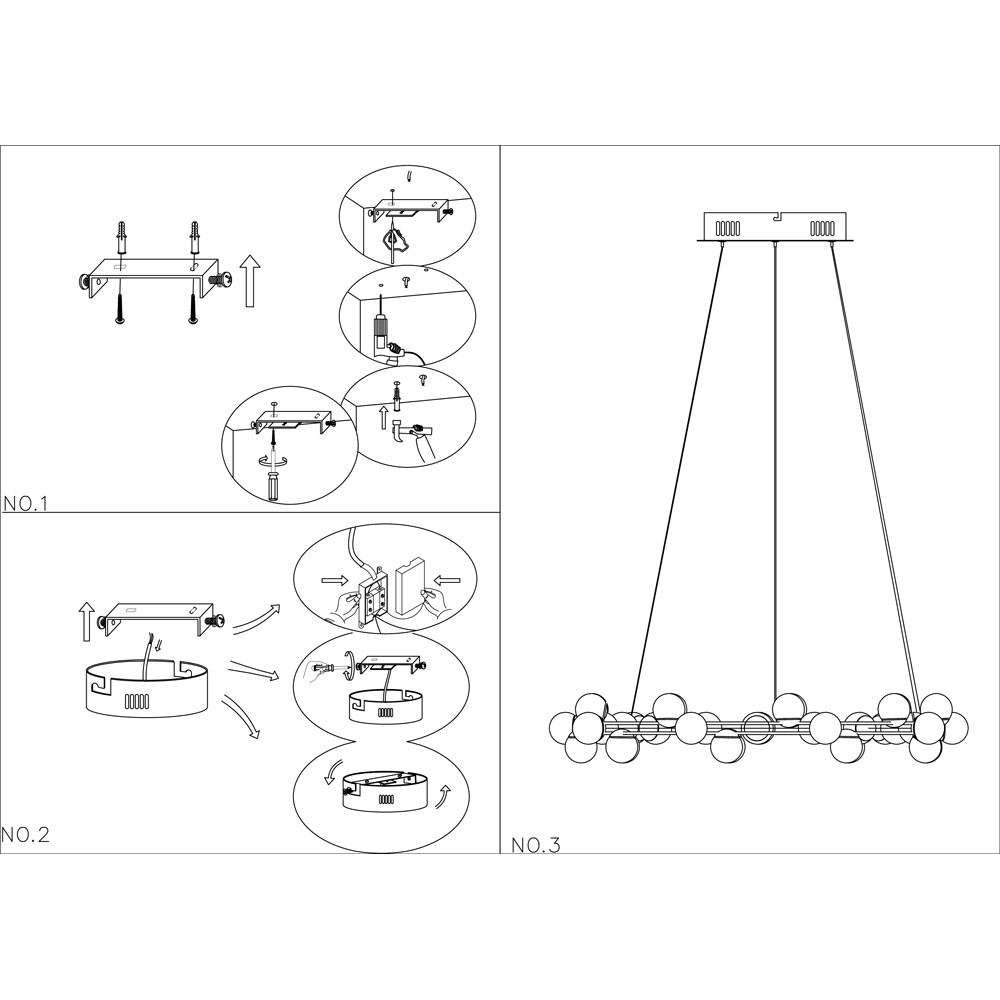 NO.1

NO.2

NO.3