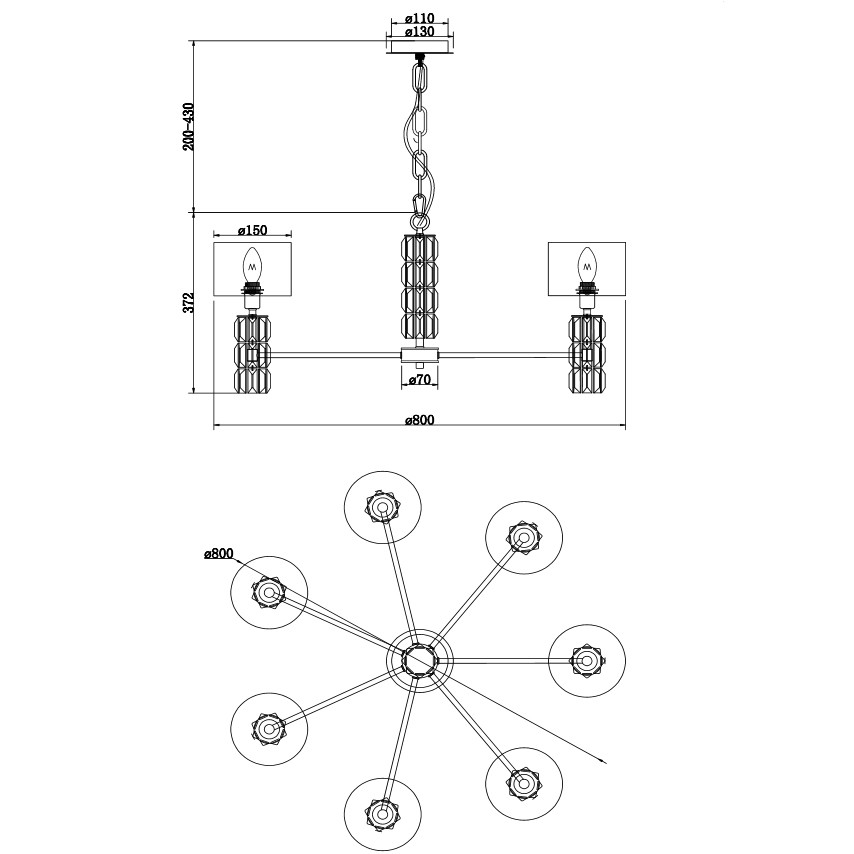 ø110
ø130
200–430
ø150
372
ø70
ø800
ø800