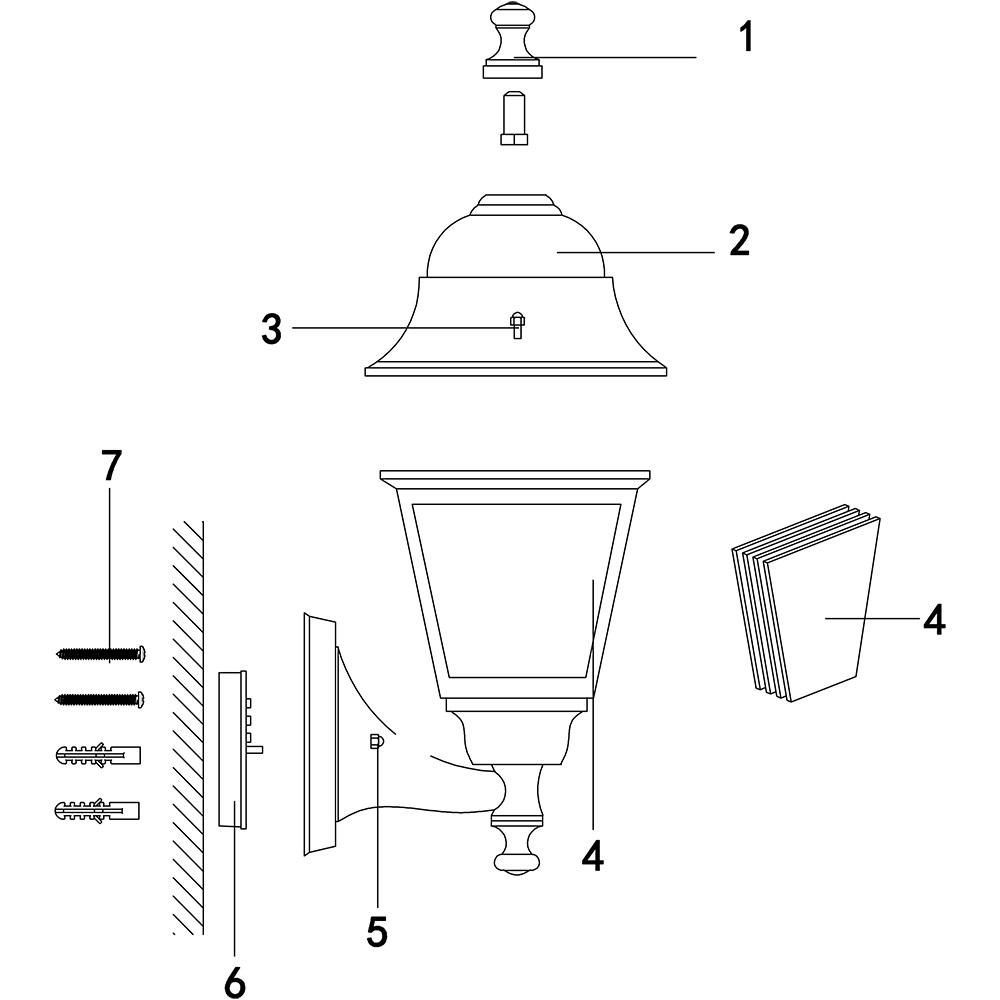 1

2

3

7

4

4

5

6