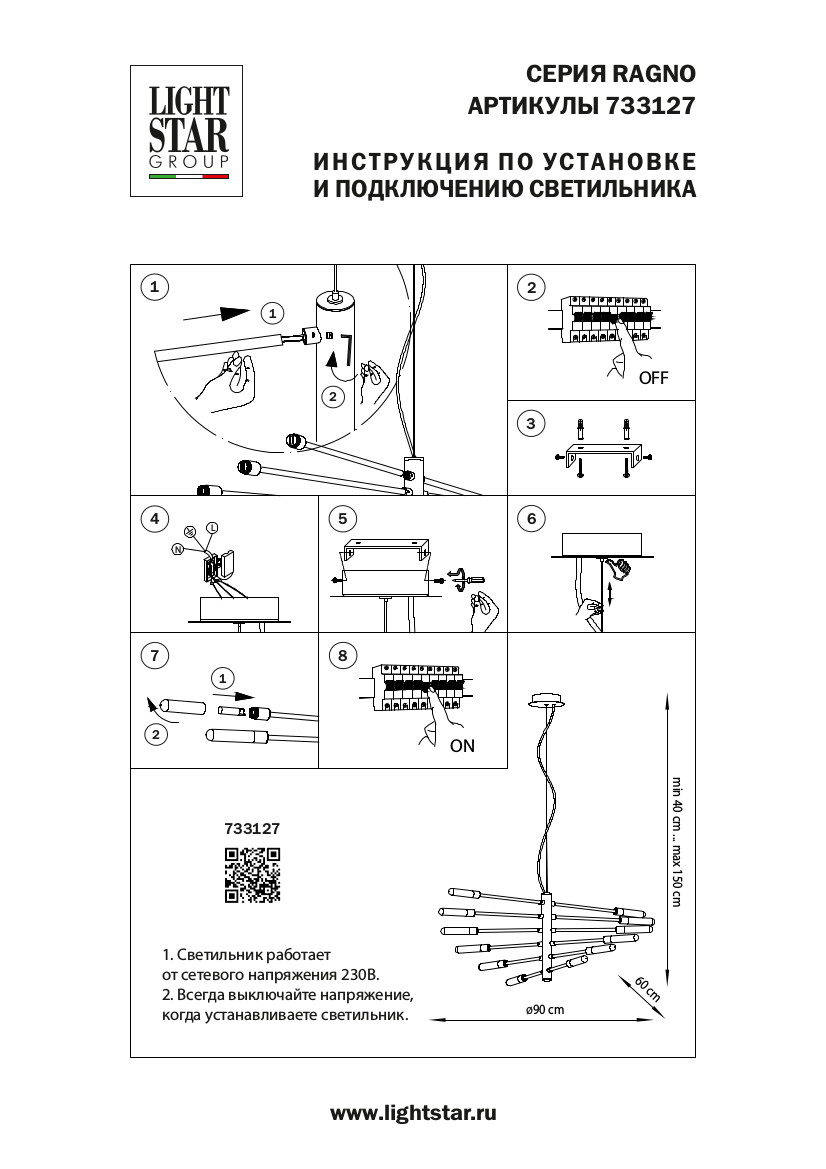 LIGHT
STAR
GROUP

СЕРИЯ RAGNO
АРТИКУЛЫ 733127

ИНСТРУКЦИЯ ПО УСТАНОВКЕ
И ПОДКЛЮЧЕНИЮ СВЕТИЛЬНИКА

1

1

2

2

OFF

3

4

L

N

5

6

7

1

2

8

ON

733127

1. Светильник работает
от сетевого напряжения 230В.
2. Всегда выключайте напряжение,
когда устанавливаете светильник.

min 40 cm ... max 150 cm

60 cm

ø90 cm

www.lightstar.ru