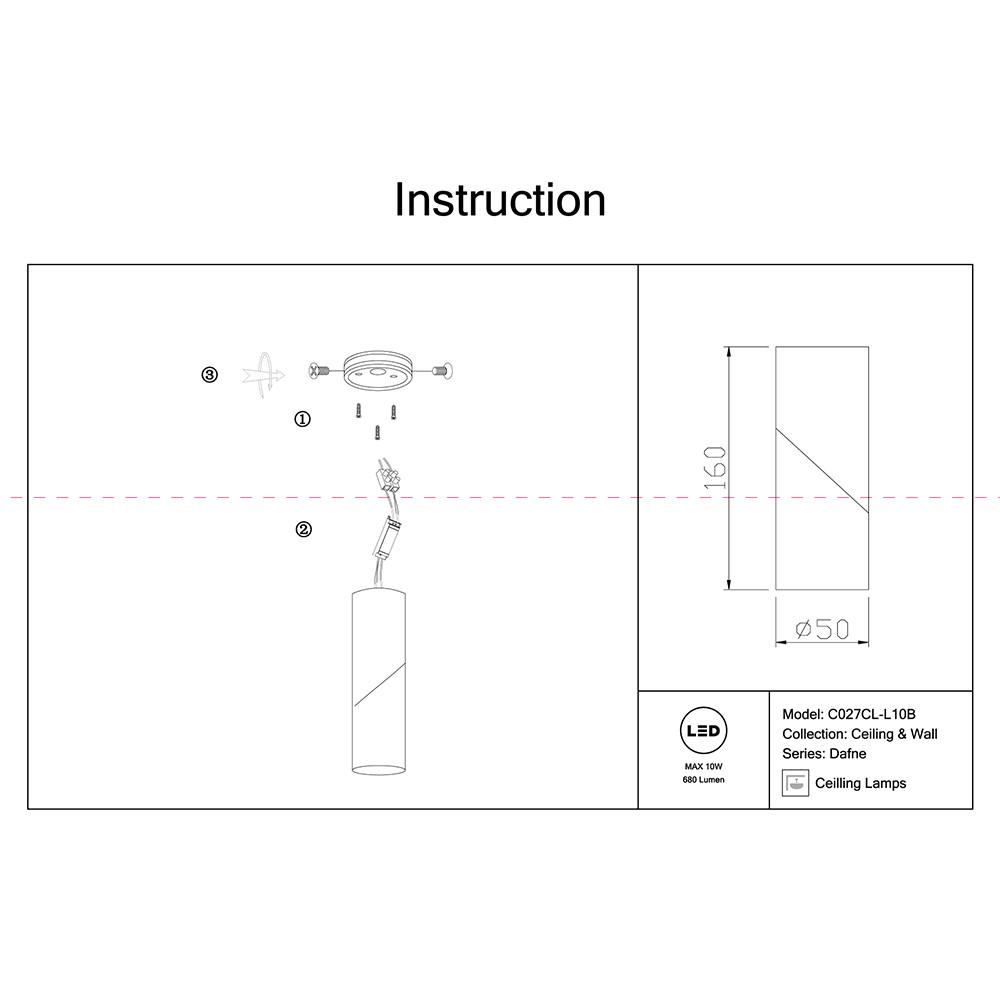 Instruction

③

①

②

160

⌀50

LED
MAX 10W
680 Lumen

Model: C027CL-L10B
Collection: Ceiling & Wall
Series: Dafne

Ceilling Lamps