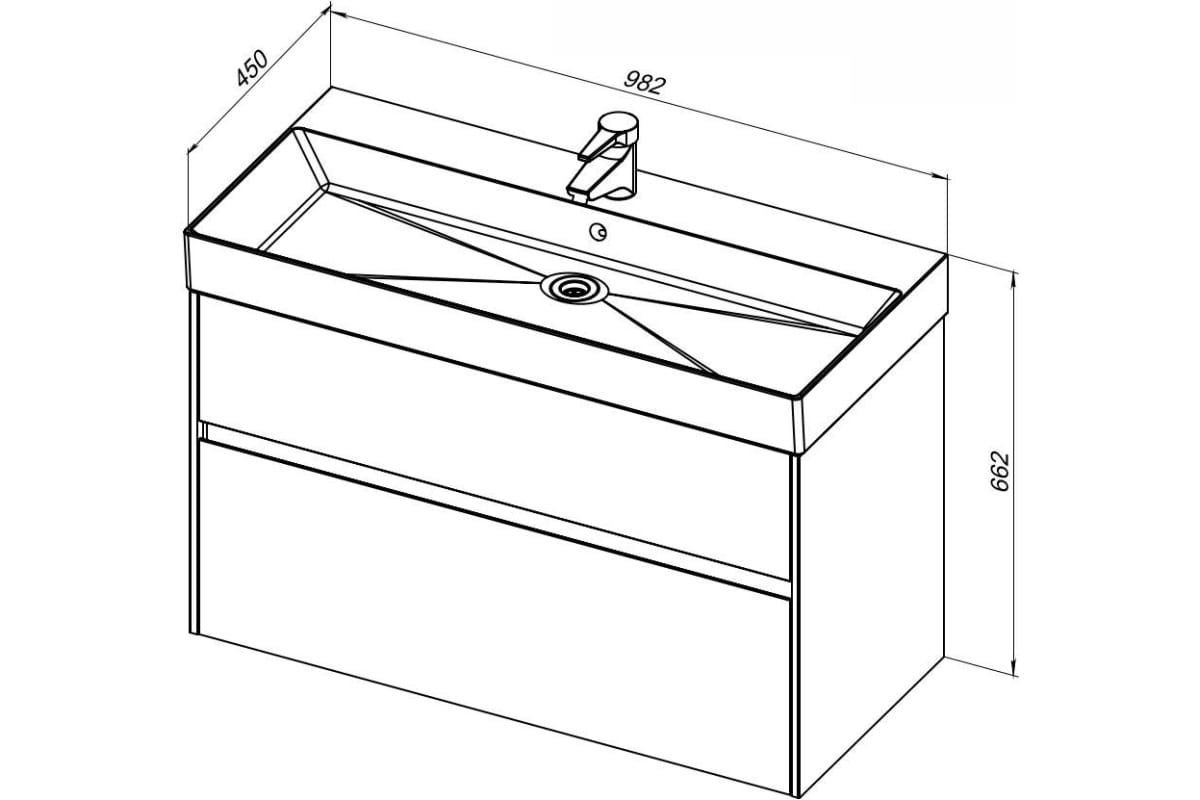 450
982
662