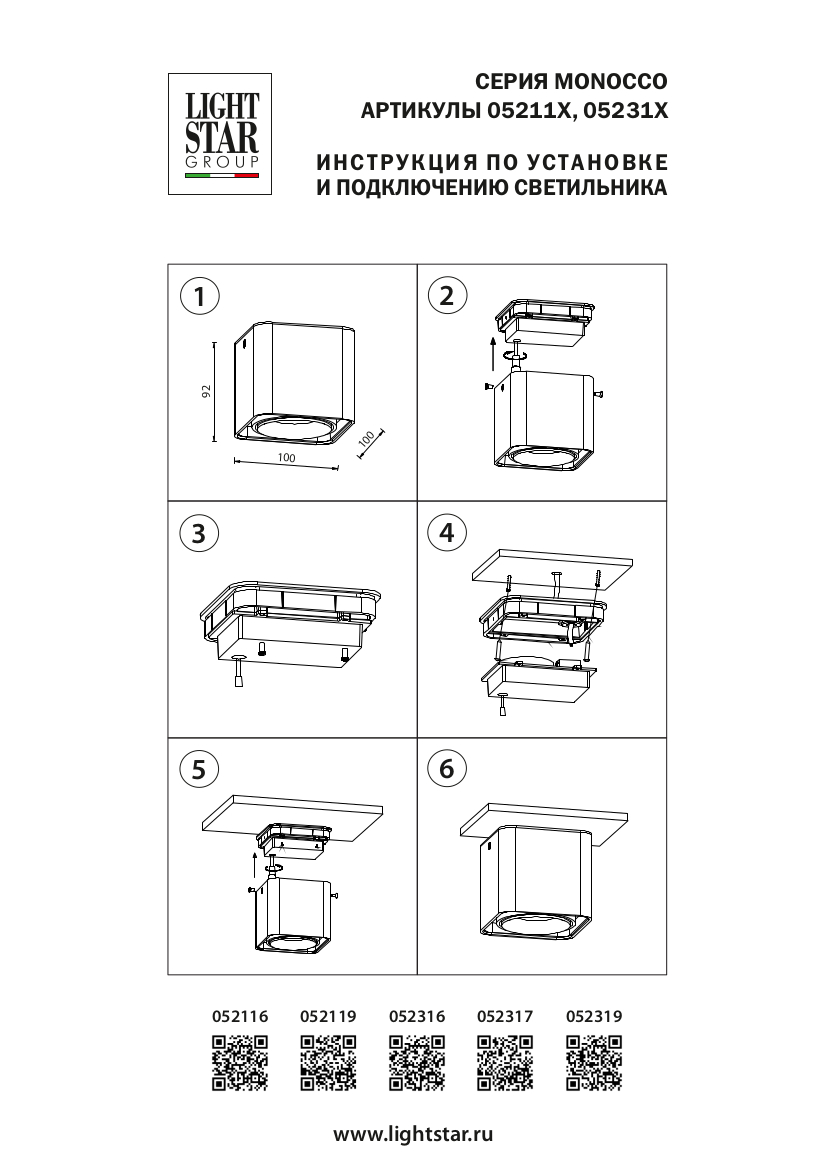 LIGHT STAR GROUP

СЕРИЯ MONOCCO
АРТИКУЛЫ 05211X, 05231X

ИНСТРУКЦИЯ ПО УСТАНОВКЕ
И ПОДКЛЮЧЕНИЮ СВЕТИЛЬНИКА

1

92

100

100

2

3

4

5

6

052116 052119 052316 052317 052319

www.lightstar.ru