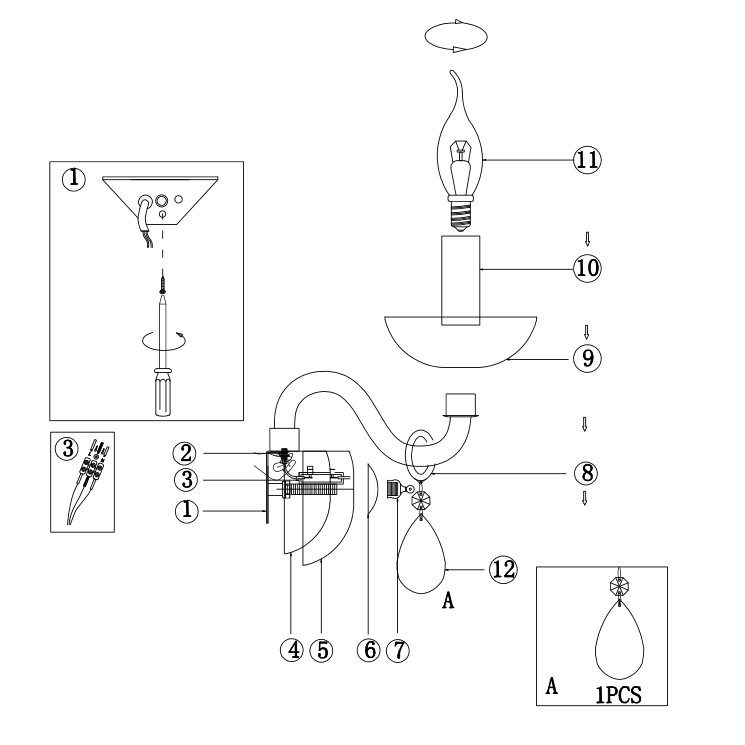 1

3

11

10

9

2

3

1

8

12

A

4 5 6 7

A 1PCS