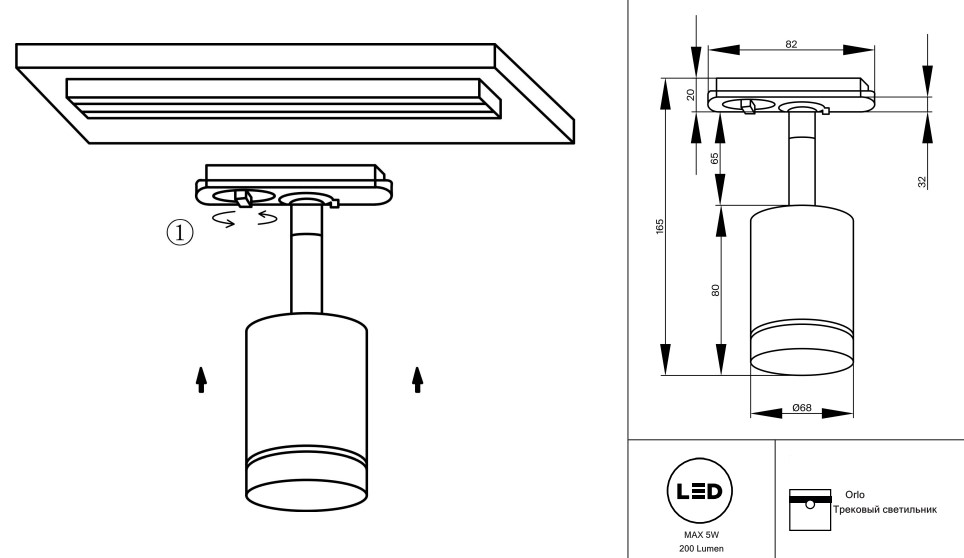 ①

82

20

65

32

165

80

Ø68

LED

MAX 5W
200 Lumen

Orlo
Трековый светильник