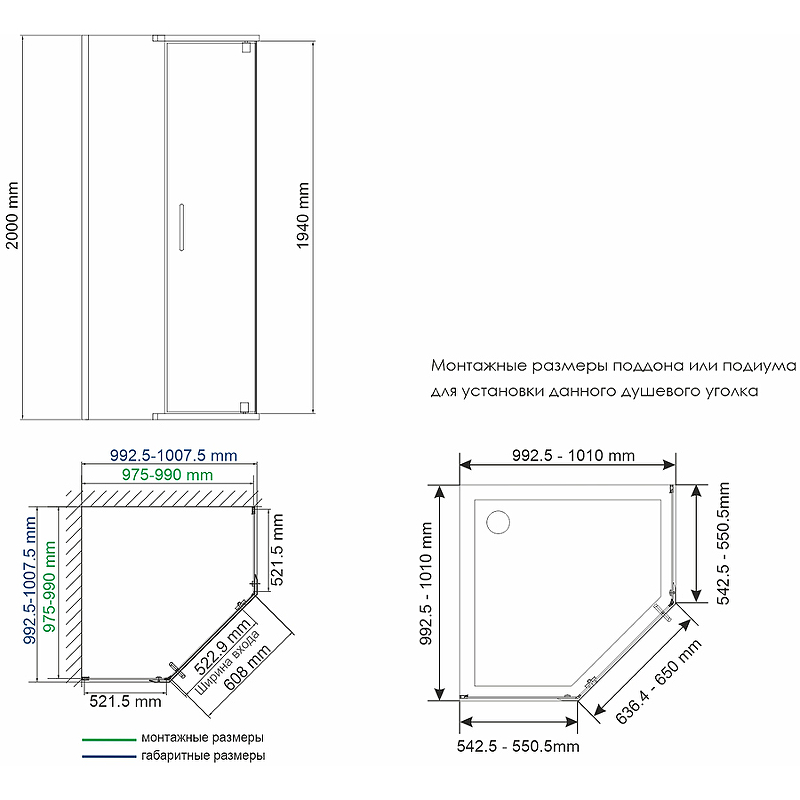 2000 mm

1940 mm

Монтажные размеры поддона или подиума для установки данного душевого уголка

992.5-1007.5 mm

975-990 mm

992.5-1007.5 mm

975-990 mm

521.5 mm

522.9 mm

Ширина входа

608 mm

521.5 mm

монтажные размеры

габаритные размеры

992.5 - 1010 mm

992.5 - 1010 mm

542.5 - 550.5mm

636.4 - 650 mm

542.5 - 550.5mm