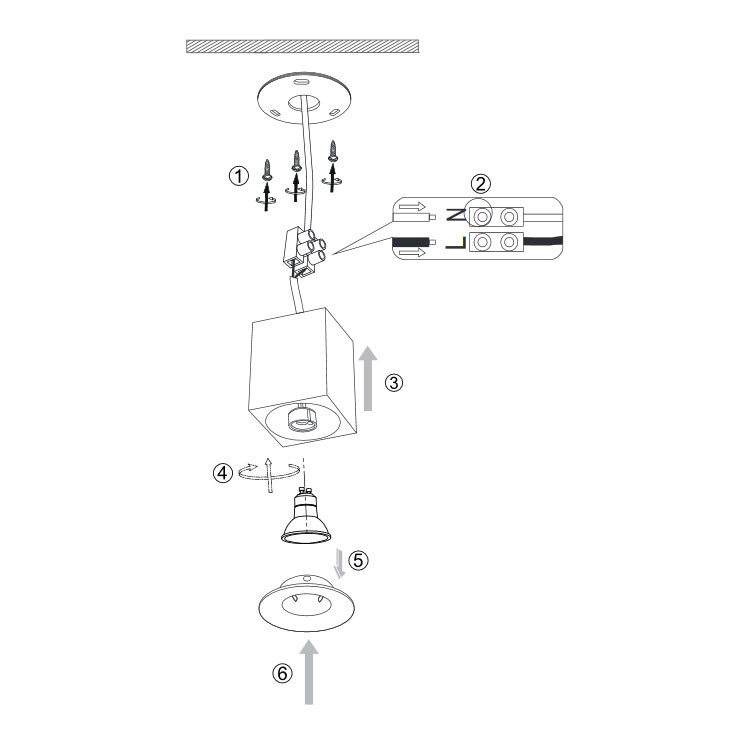 ①
②
N
L
③
④
⑤
⑥