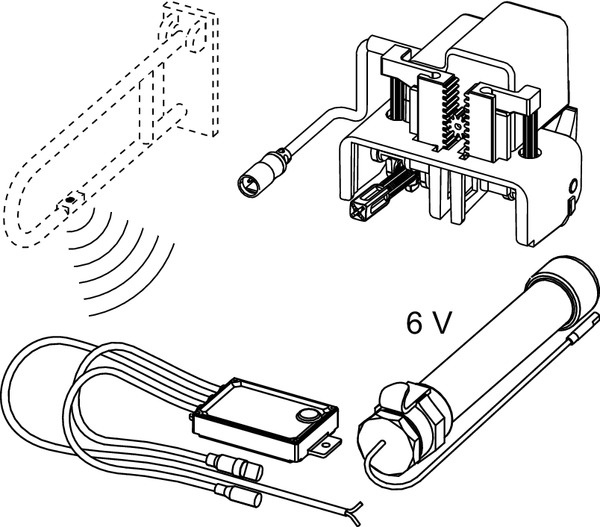 6 V